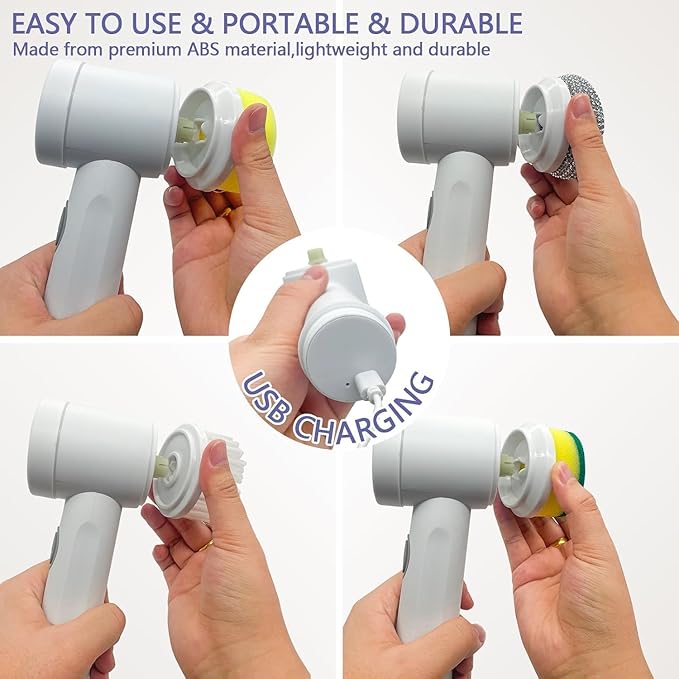 EASY TO USE & PORTABLE & DURABLE
Made from premium ABS material,lightweight and durable

USB CHARGING