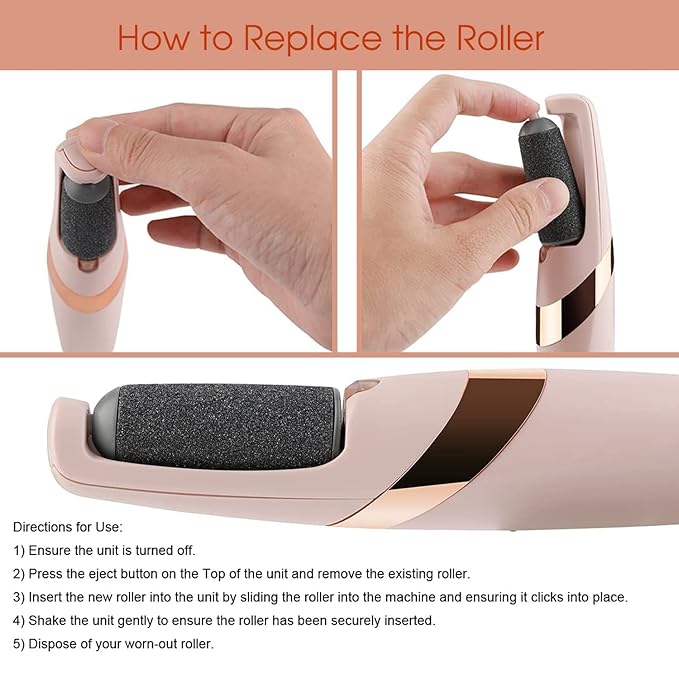 How to Replace the Roller

Directions for Use:

1) Ensure the unit is turned off.

2) Press the eject button on the Top of the unit and remove the existing roller.

3) Insert the new roller into the unit by sliding the roller into the machine and ensuring it clicks into place.

4) Shake the unit gently to ensure the roller has been securely inserted.

5) Dispose of your worn-out roller.