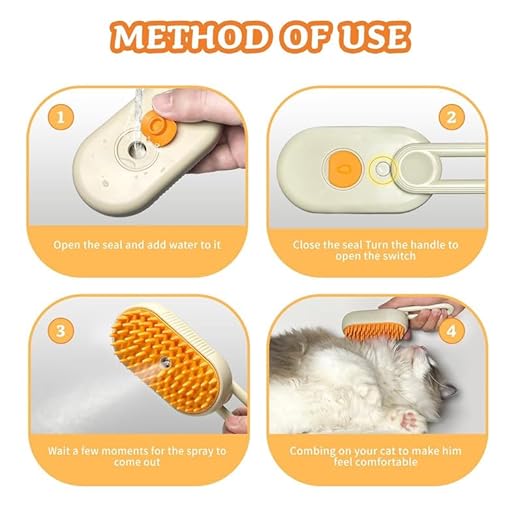 METHOD OF USE

1

Open the seal and add water to it

2

Close the seal Turn the handle to open the switch

3

Wait a few moments for the spray to come out

4

Combing on your cat to make him feel comfortable