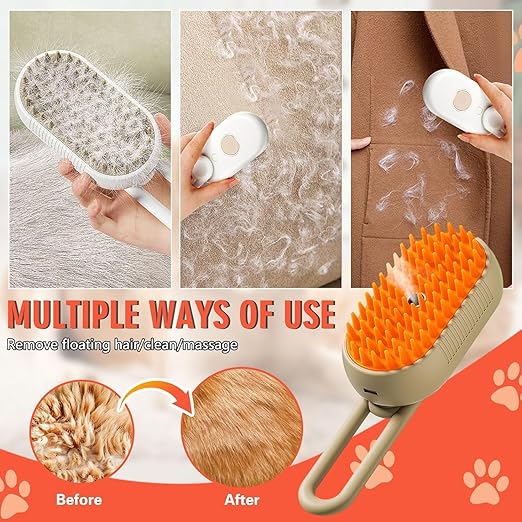 MULTIPLE WAYS OF USE

Remove floating hair/clean/massage

Before

After