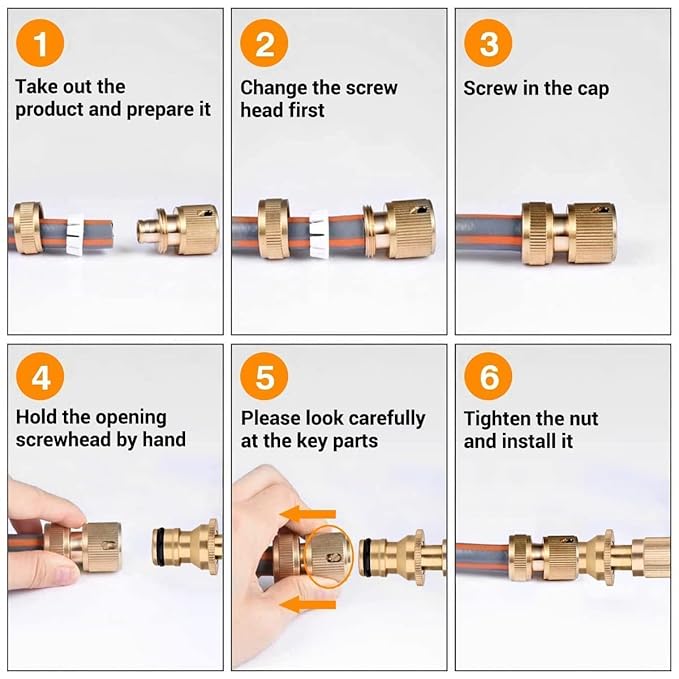 1
Take out the product and prepare it

2
Change the screw head first

3
Screw in the cap

4
Hold the opening screwhead by hand

5
Please look carefully at the key parts

6
Tighten the nut and install it