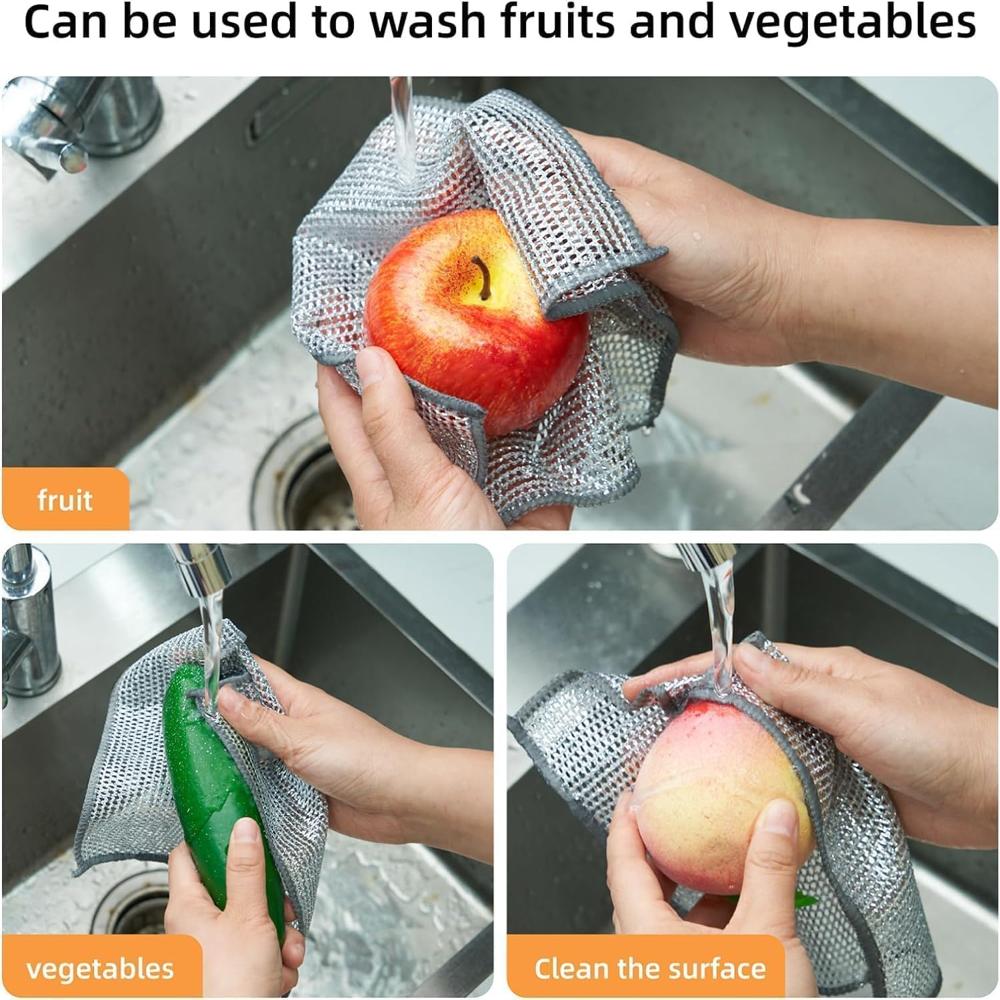 Can be used to wash fruits and vegetables

fruit

vegetables

Clean the surface