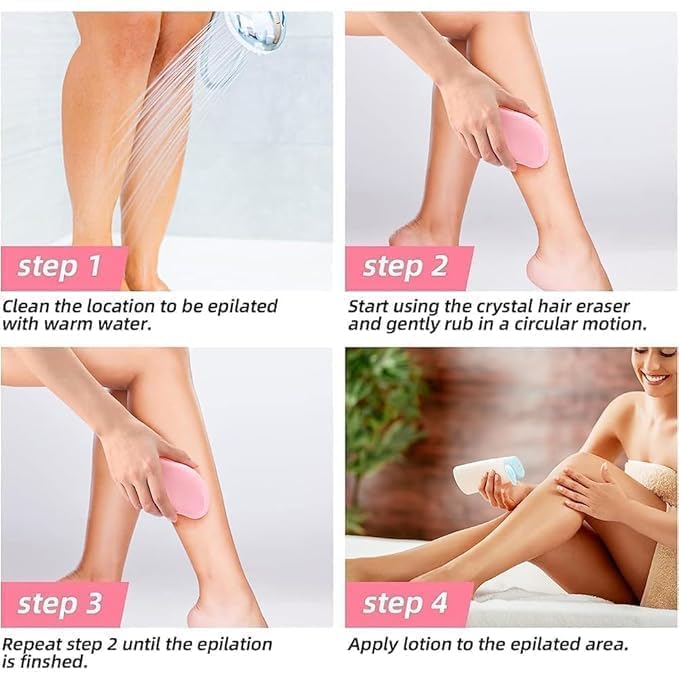 step 1

Clean the location to be epilated with warm water.

step 2

Start using the crystal hair eraser and gently rub in a circular motion.

step 3

Repeat step 2 until the epilation is finshed.

step 4

Apply lotion to the epilated area.