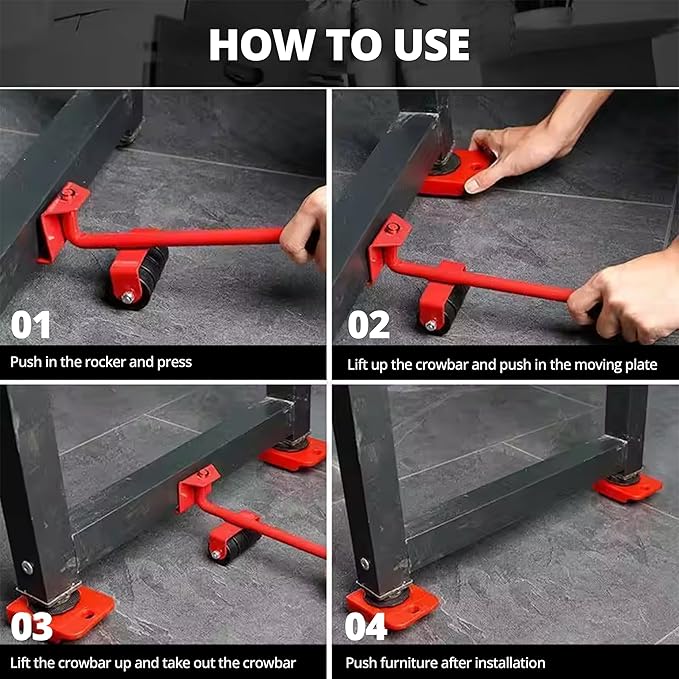 HOW TO USE

01

Push in the rocker and press

02

Lift up the crowbar and push in the moving plate

03

Lift the crowbar up and take out the crowbar

04

Push furniture after installation