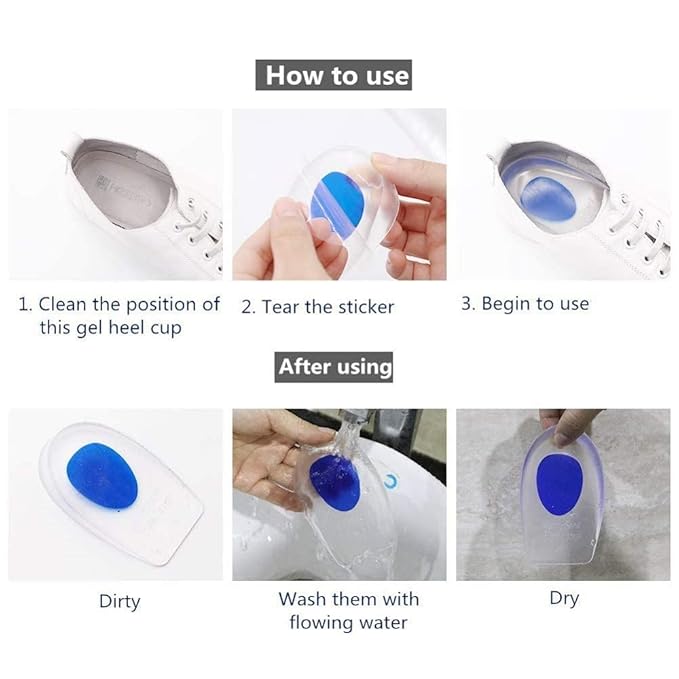 How to use

1. Clean the position of this gel heel cup

2. Tear the sticker

3. Begin to use

After using

Dirty

Wash them with flowing water

Dry