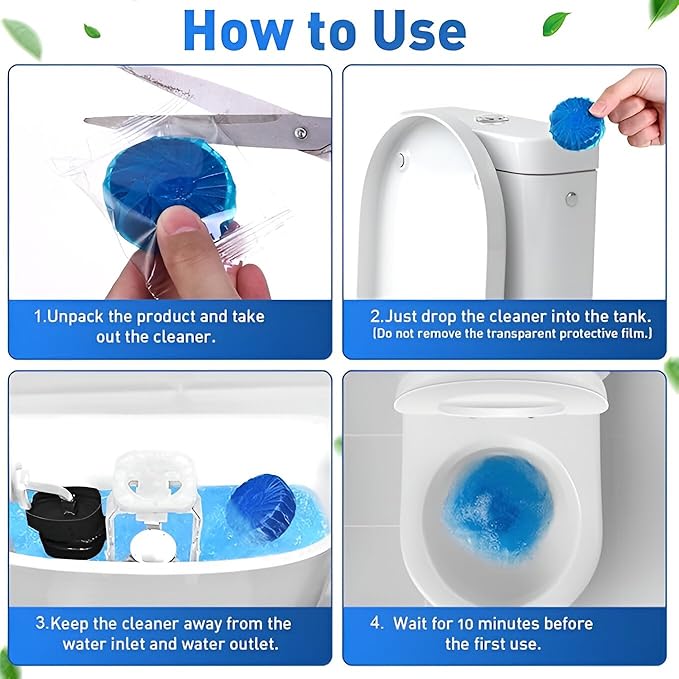 How to Use

1.Unpack the product and take out the cleaner.

2.Just drop the cleaner into the tank.
(Do not remove the transparent protective film.)

3.Keep the cleaner away from the water inlet and water outlet.

4. Wait for 10 minutes before the first use.