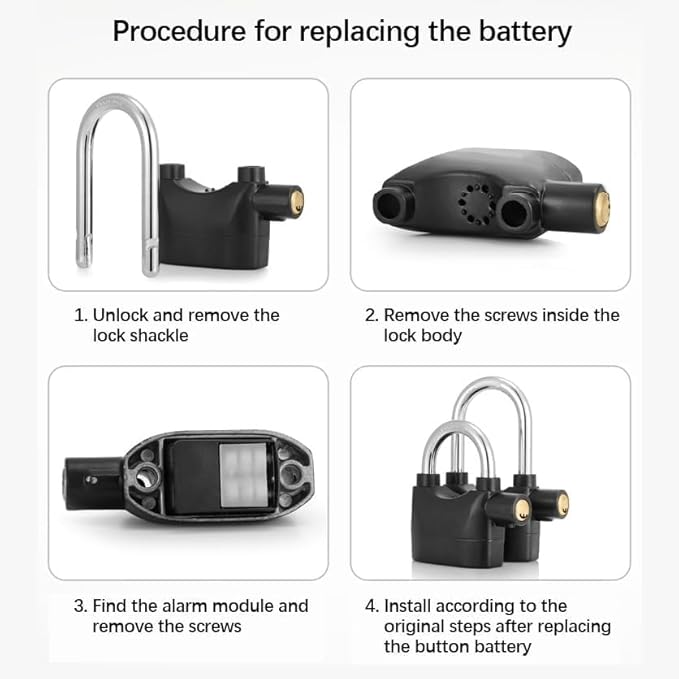 Procedure for replacing the battery

1. Unlock and remove the lock shackle

2. Remove the screws inside the lock body

3. Find the alarm module and remove the screws

4. Install according to the original steps after replacing the button battery