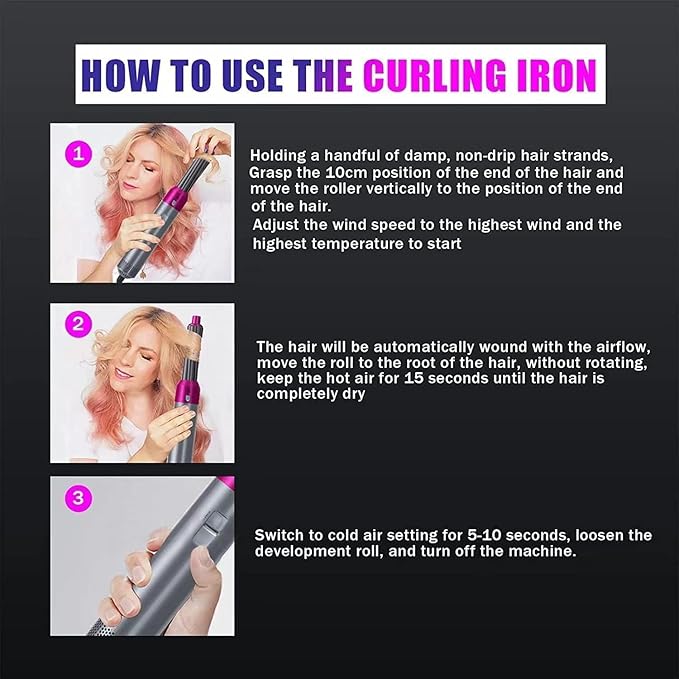 HOW TO USE THE CURLING IRON

1

Holding a handful of damp, non-drip hair strands, Grasp the 10cm position of the end of the hair and move the roller vertically to the position of the end of the hair.
Adjust the wind speed to the highest wind and the highest temperature to start

2

The hair will be automatically wound with the airflow, move the roll to the root of the hair, without rotating, keep the hot air for 15 seconds until the hair is completely dry

3

Switch to cold air setting for 5-10 seconds, loosen the development roll, and turn off the machine.