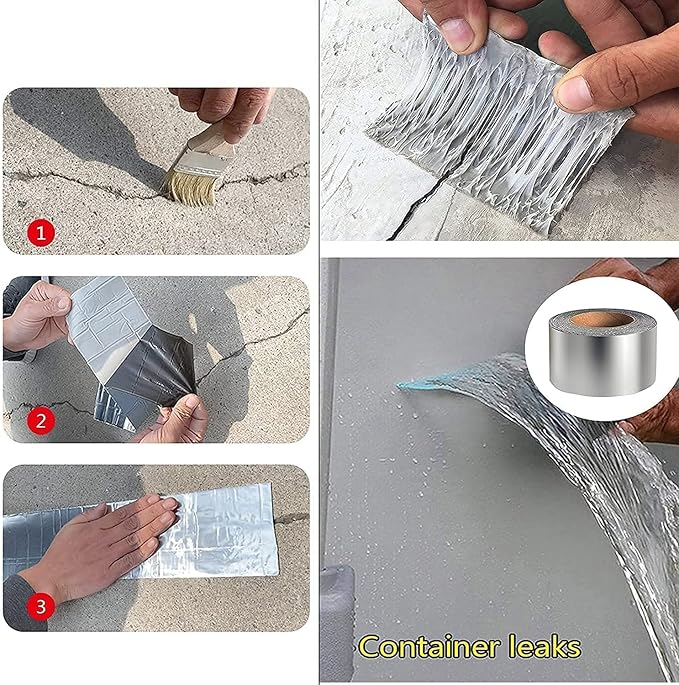 1

2

3

Container leaks