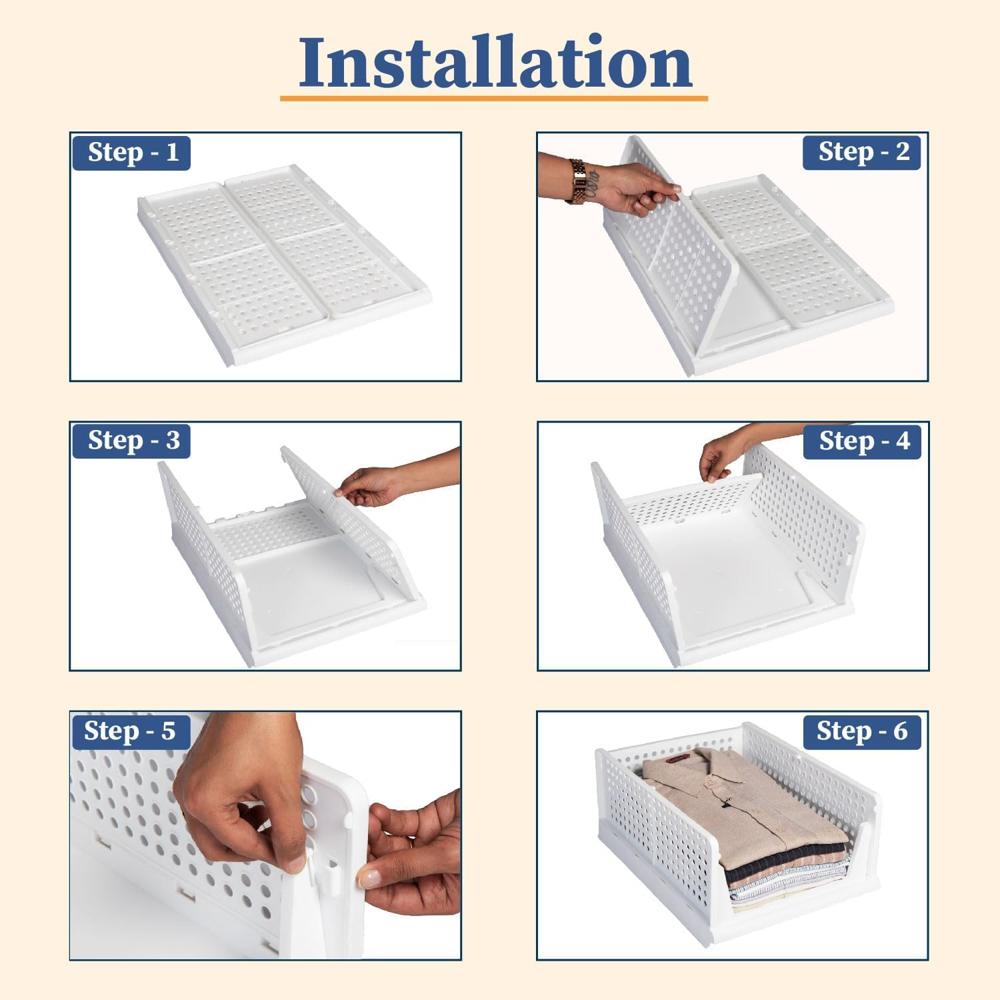 Installation

Step - 1

Step - 2

Step - 3

Step - 4

Step - 5

Step - 6