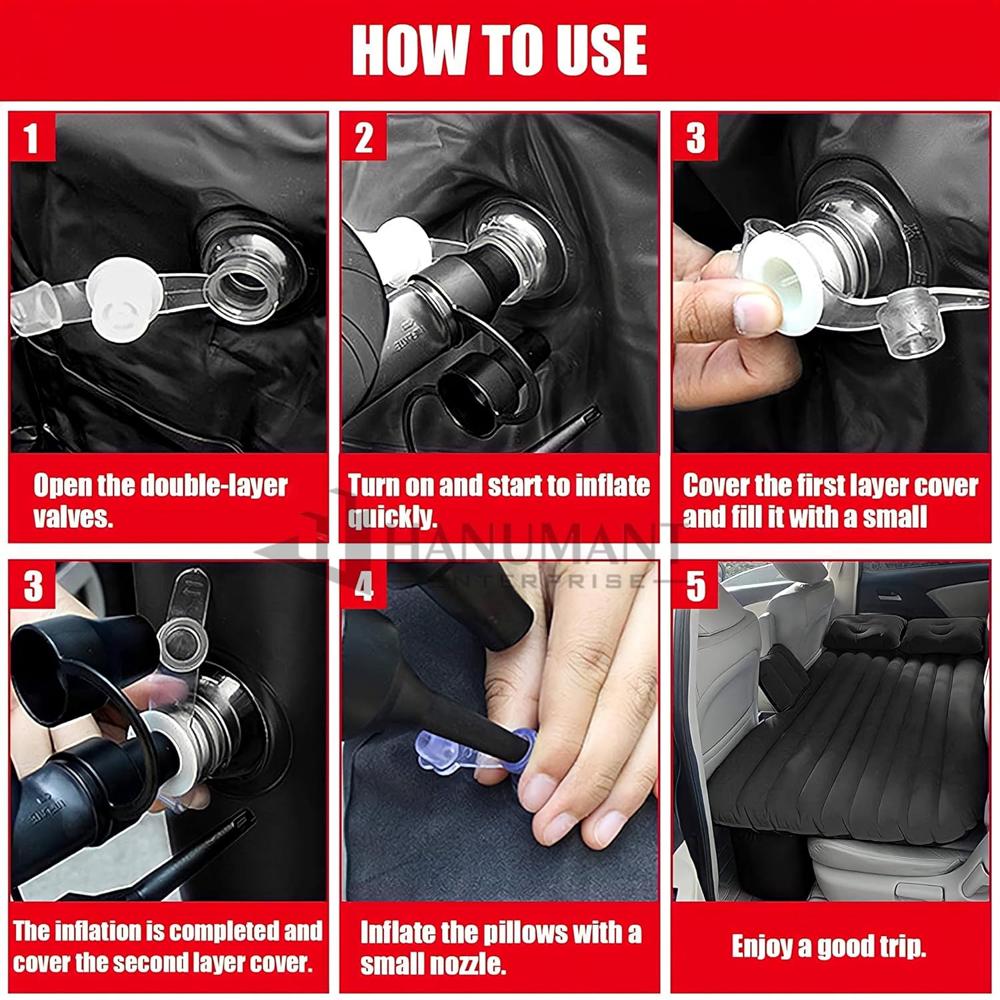 HOW TO USE

1

Open the double-layer valves.

2

Turn on and start to inflate quickly.

3

Cover the first layer cover and fill it with a small

HANUMANT
ENTERPRISE

3

The inflation is completed and cover the second layer cover.

4

Inflate the pillows with a small nozzle.

5

Enjoy a good trip.