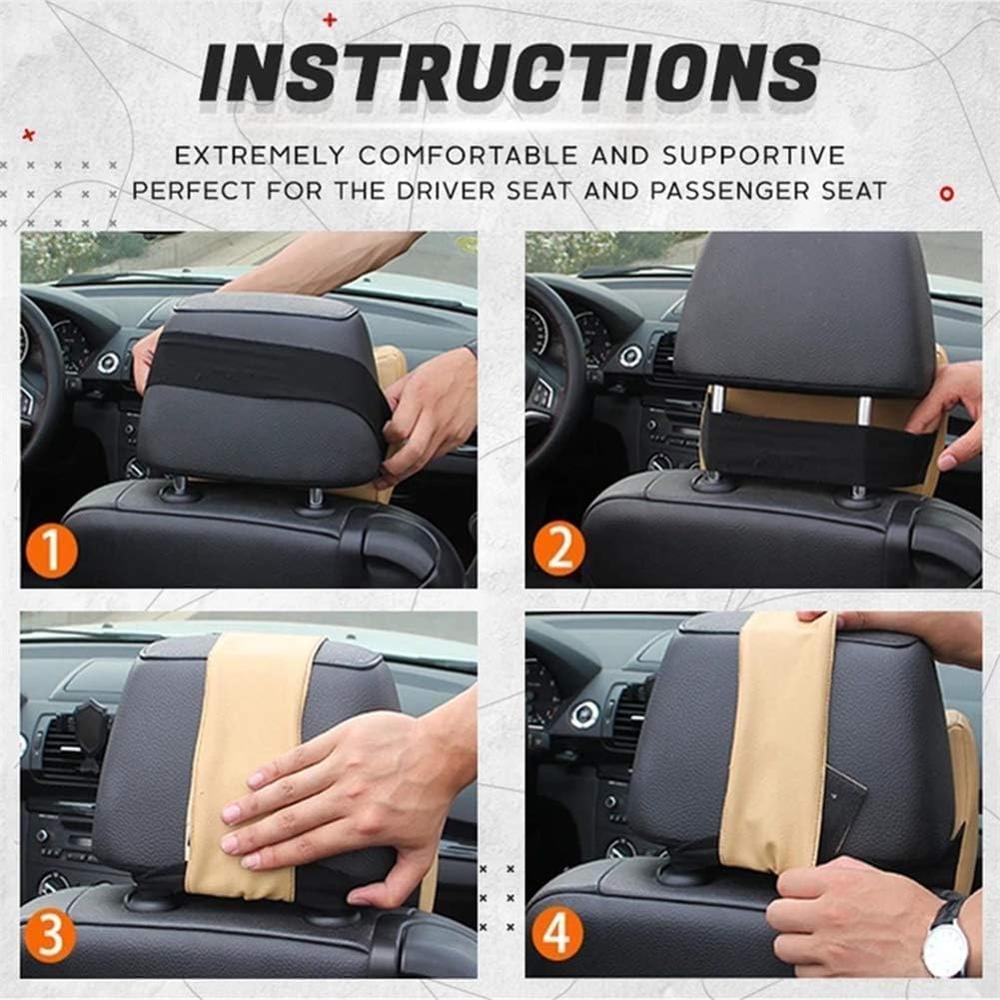 INSTRUCTIONS

EXTREMELY COMFORTABLE AND SUPPORTIVE
PERFECT FOR THE DRIVER SEAT AND PASSENGER SEAT

1

2

3

4