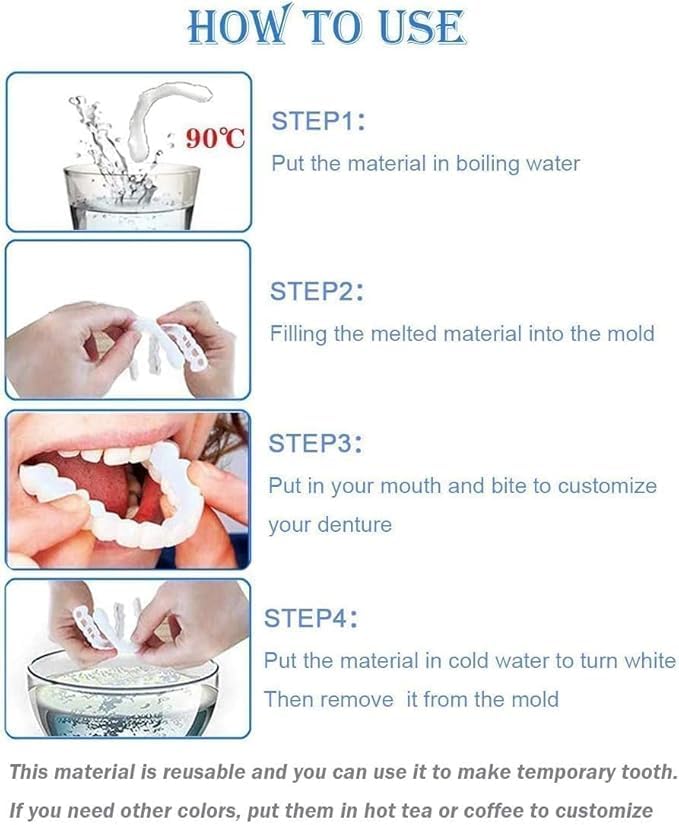 HOW TO USE

90℃

STEP1:
Put the material in boiling water

STEP2:
Filling the melted material into the mold

STEP3:
Put in your mouth and bite to customize your denture

STEP4:
Put the material in cold water to turn white
Then remove it from the mold

This material is reusable and you can use it to make temporary tooth.
If you need other colors, put them in hot tea or coffee to customize