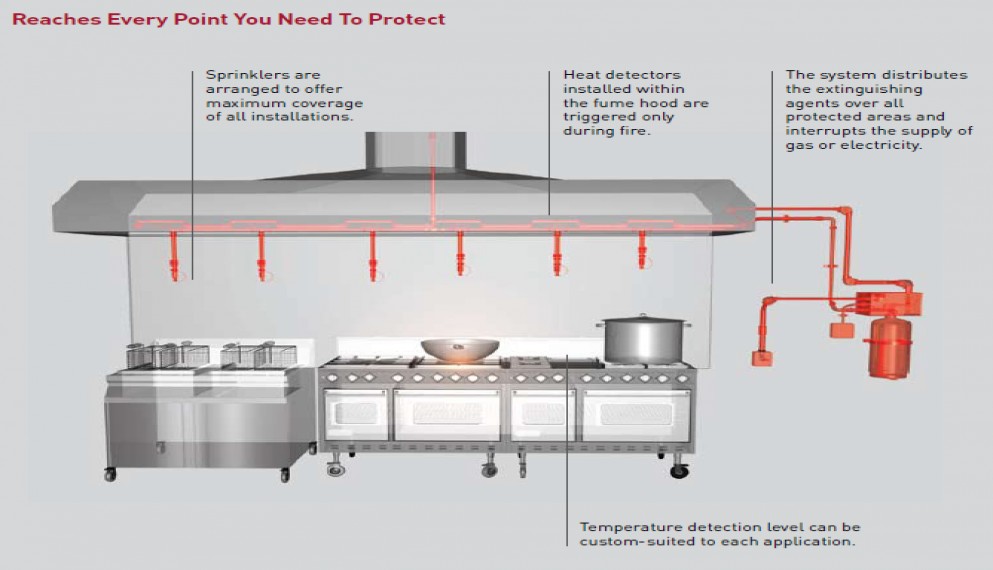 Reaches Every Point You Need To Protect

Sprinklers are arranged to offer maximum coverage of all installations.

Heat detectors installed within the fume hood are triggered only during fire.

The system distributes the extinguishing agents over all protected areas and interrupts the supply of gas or electricity.

Temperature detection level can be custom-suited to each application.