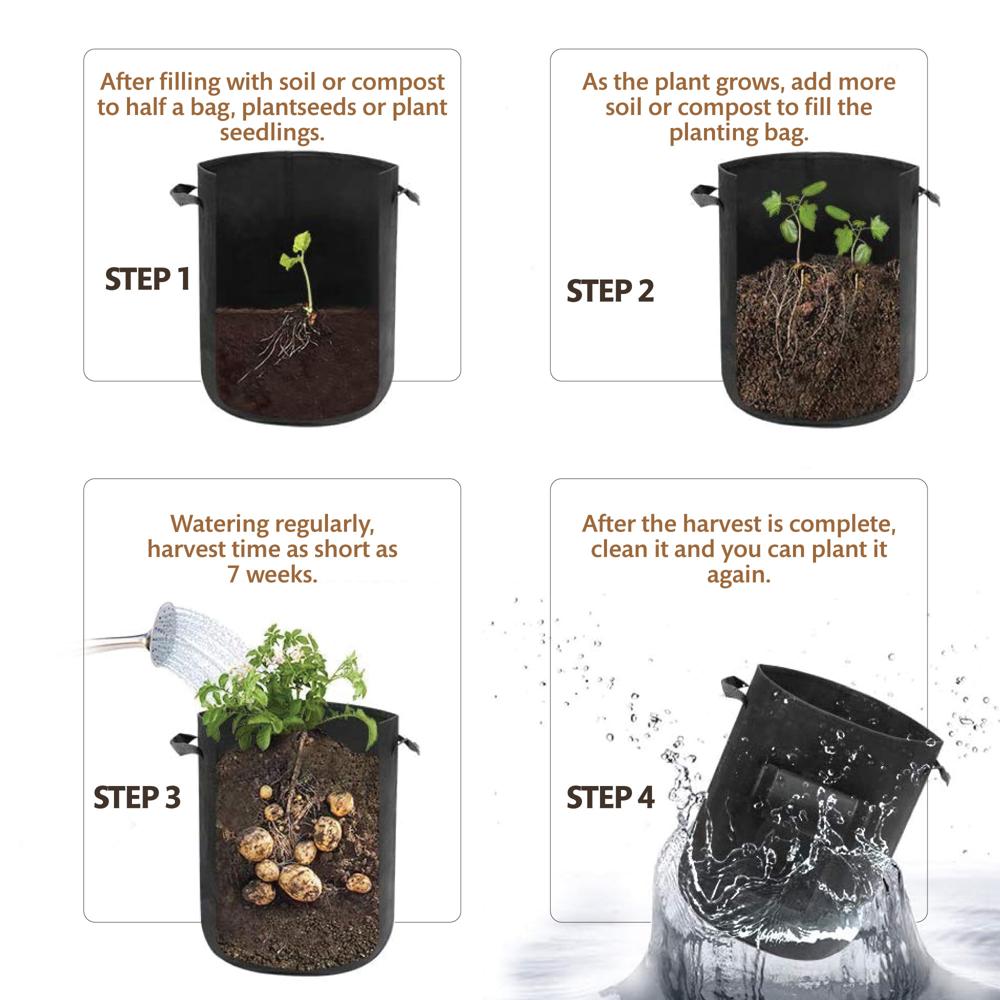 After filling with soil or compost to half a bag, plantseeds or plant seedlings.

STEP 1

As the plant grows, add more soil or compost to fill the planting bag.

STEP 2

Watering regularly, harvest time as short as 7 weeks.

STEP 3

After the harvest is complete, clean it and you can plant it again.

STEP 4