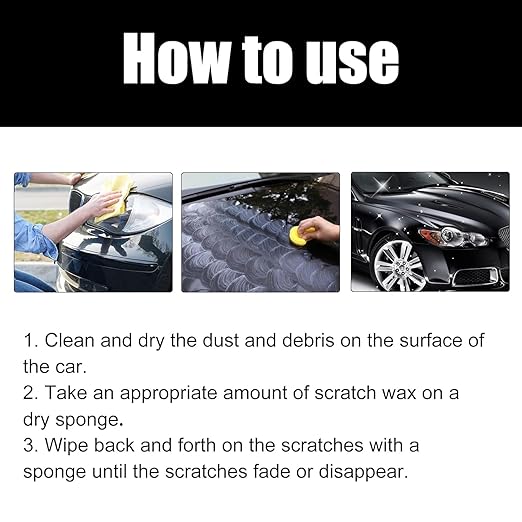 How to use

1. Clean and dry the dust and debris on the surface of the car.
2. Take an appropriate amount of scratch wax on a dry sponge.
3. Wipe back and forth on the scratches with a sponge until the scratches fade or disappear.