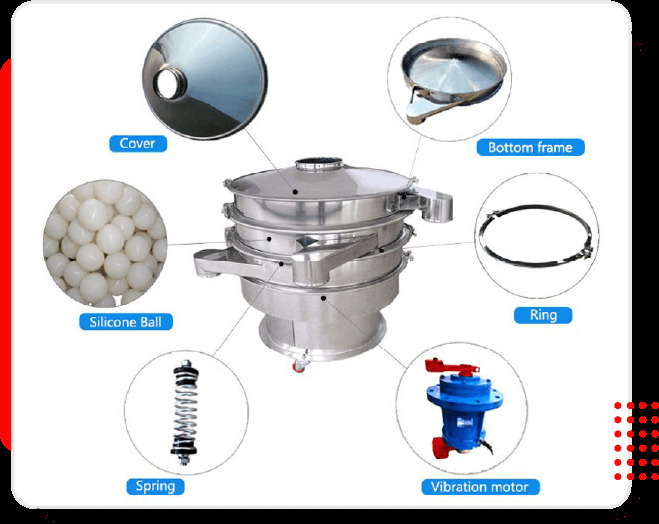 Cover

Bottom frame

Silicone Ball

Ring

Spring

Vibration motor