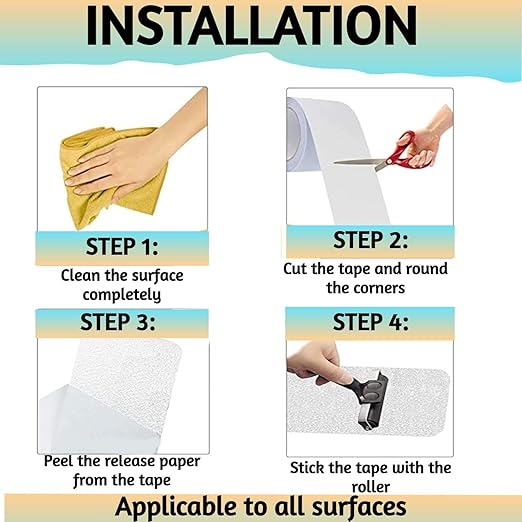 INSTALLATION

STEP 1:
Clean the surface completely

STEP 2:
Cut the tape and round the corners

STEP 3:
Peel the release paper from the tape

STEP 4:
Stick the tape with the roller

Applicable to all surfaces