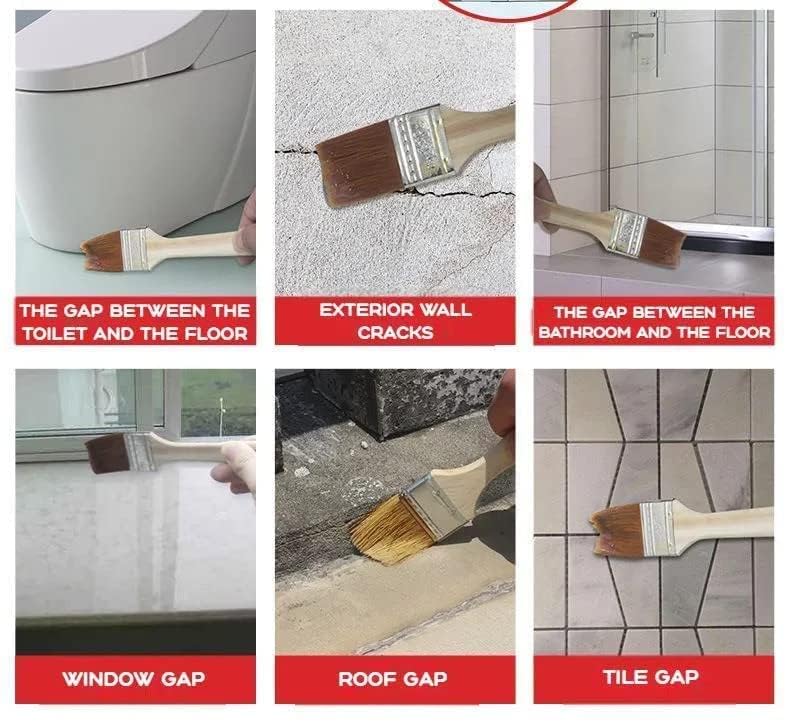 THE GAP BETWEEN THE TOILET AND THE FLOOR

EXTERIOR WALL CRACKS

THE GAP BETWEEN THE BATHROOM AND THE FLOOR

WINDOW GAP

ROOF GAP

TILE GAP