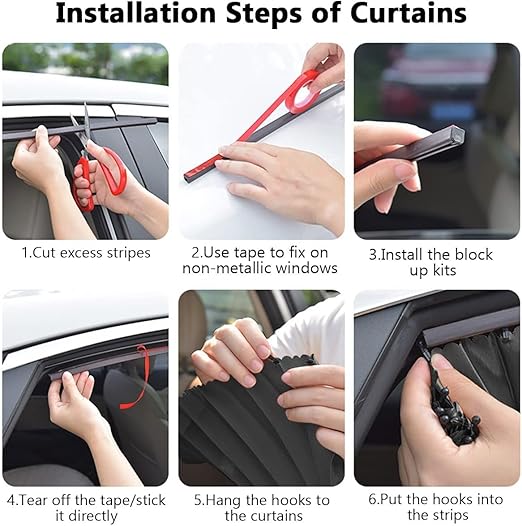 Installation Steps of Curtains

1.Cut excess stripes

2.Use tape to fix on non-metallic windows

3.Install the block up kits

4.Tear off the tape/stick it directly

5.Hang the hooks to the curtains

6.Put the hooks into the strips