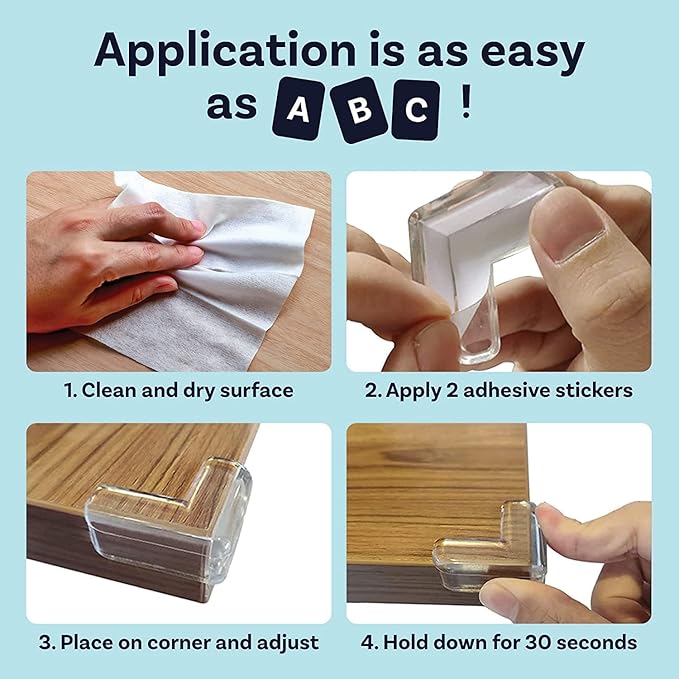 Application is as easy as A B C !

1. Clean and dry surface

2. Apply 2 adhesive stickers

3. Place on corner and adjust

4. Hold down for 30 seconds