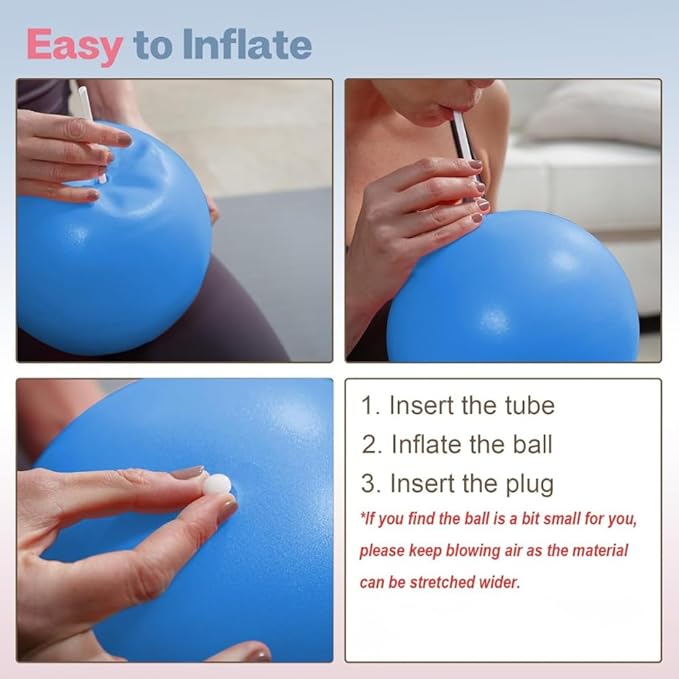 Easy to Inflate

1. Insert the tube
2. Inflate the ball
3. Insert the plug
*If you find the ball is a bit small for you, please keep blowing air as the material can be stretched wider.