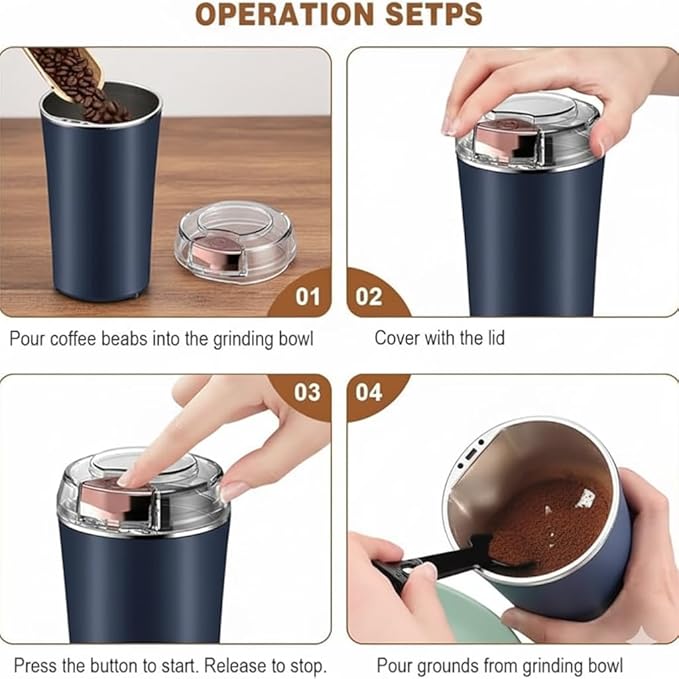 OPERATION SETPS

01

Pour coffee beabs into the grinding bowl

02

Cover with the lid

03

Press the button to start. Release to stop.

04

Pour grounds from grinding bowl