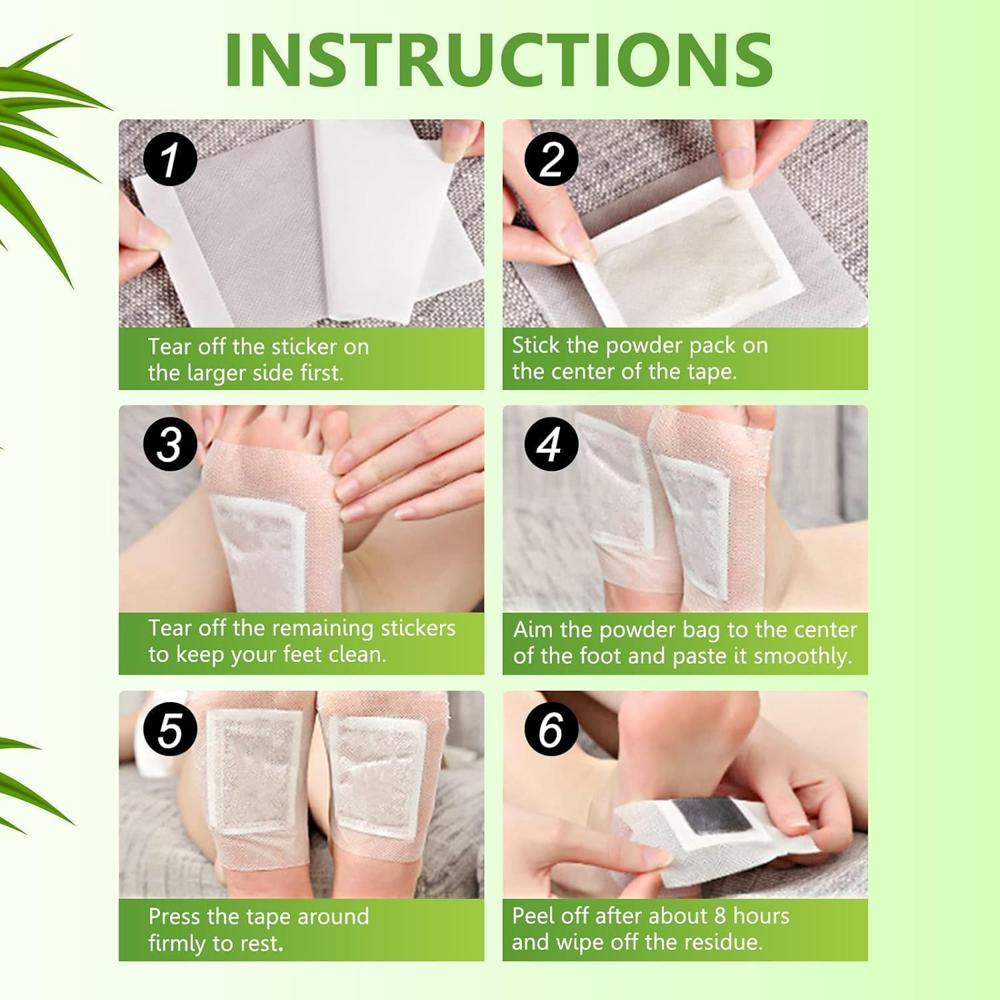 INSTRUCTIONS

1
Tear off the sticker on the larger side first.

2
Stick the powder pack on the center of the tape.

3
Tear off the remaining stickers to keep your feet clean.

4
Aim the powder bag to the center of the foot and paste it smoothly.

5
Press the tape around firmly to rest.

6
Peel off after about 8 hours and wipe off the residue.