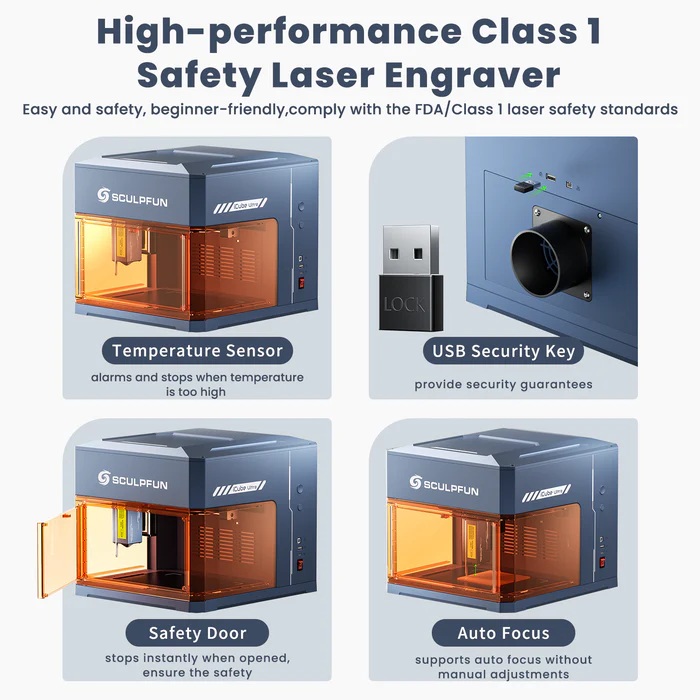 High-performance Class 1 Safety Laser Engraver

Easy and safety, beginner-friendly,comply with the FDA/Class 1 laser safety standards

SCULPFUN

iCube Ultra

Temperature Sensor

alarms and stops when temperature is too high

LOCK

USB Security Key

provide security guarantees

SCULPFUN

iCube Ultra

Safety Door

stops instantly when opened, ensure the safety

SCULPFUN

iCube Ultra

Auto Focus

supports auto focus without manual adjustments