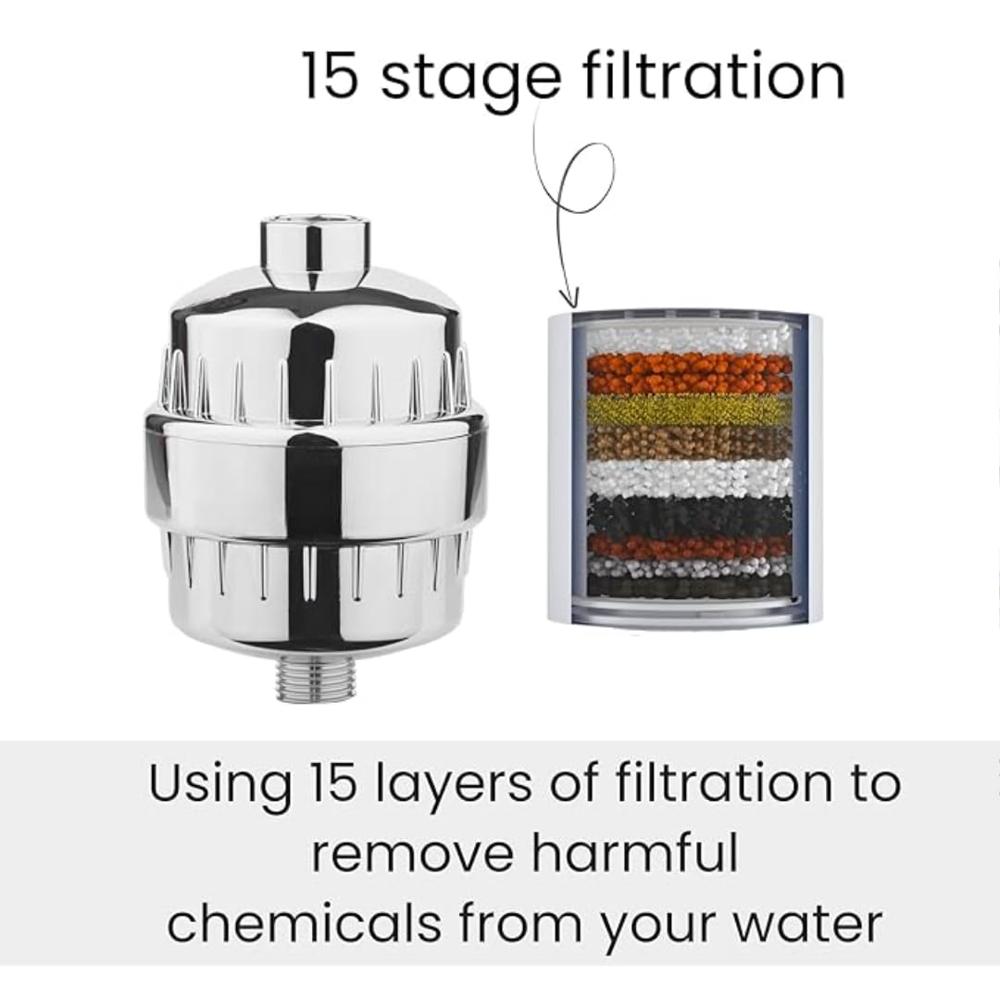 15 stage filtration

Using 15 layers of filtration to remove harmful chemicals from your water