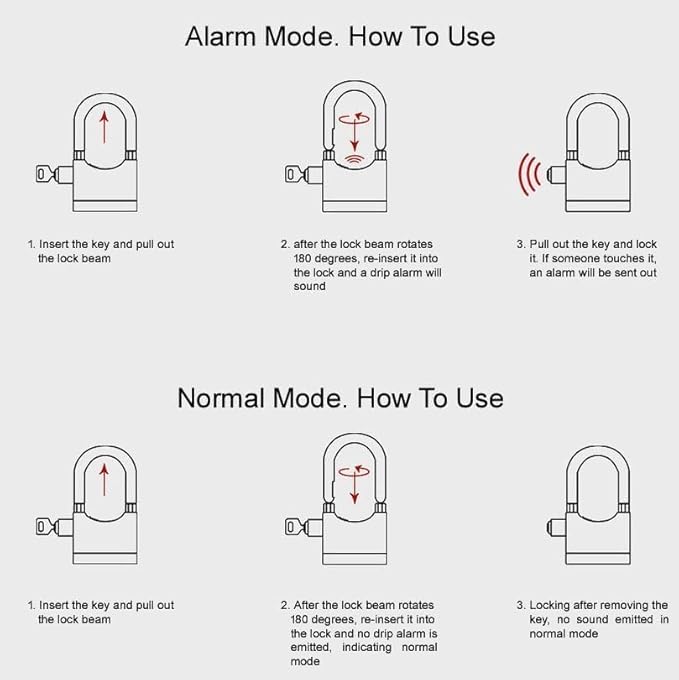 Alarm Mode. How To Use

1. Insert the key and pull out the lock beam

2. after the lock beam rotates 180 degrees, re-insert it into the lock and a drip alarm will sound

3. Pull out the key and lock it. If someone touches it, an alarm will be sent out

Normal Mode. How To Use

1. Insert the key and pull out the lock beam

2. After the lock beam rotates 180 degrees, re-insert it into the lock and no drip alarm is emitted, indicating normal mode

3. Locking after removing the key, no sound emitted in normal mode