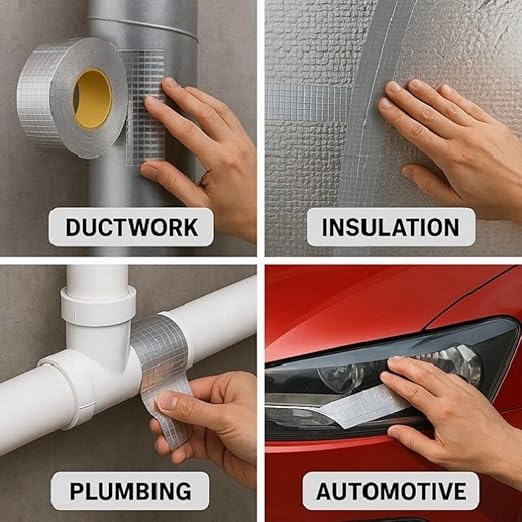 DUCTWORK

INSULATION

PLUMBING

AUTOMOTIVE