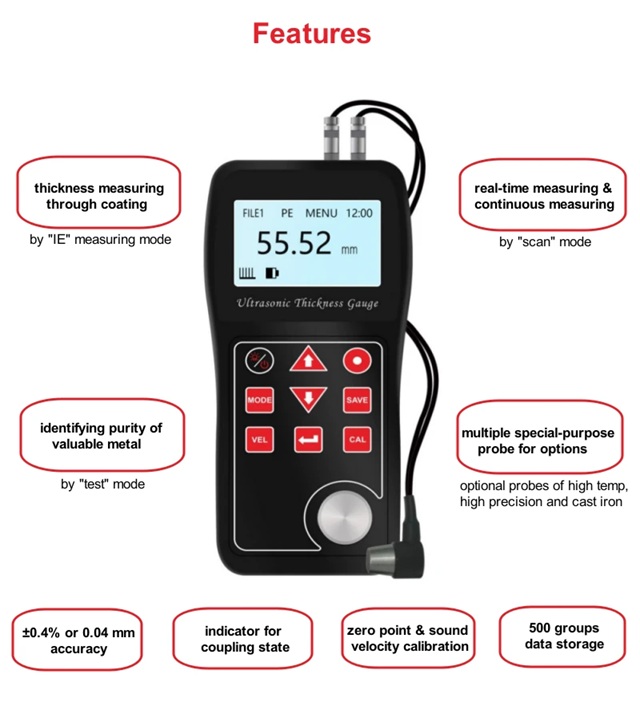 Features

thickness measuring through coating

by "IE" measuring mode

real-time measuring & continuous measuring

by "scan" mode

FILE1 PE MENU 12:00

55.52 mm

Ultrasonic Thickness Gauge

MODE

SAVE

VEL

CAL

identifying purity of valuable metal

by "test" mode

multiple special-purpose probe for options

optional probes of high temp, high precision and cast iron

±0.4% or 0.04 mm accuracy

indicator for coupling state

zero point & sound velocity calibration

500 groups data storage