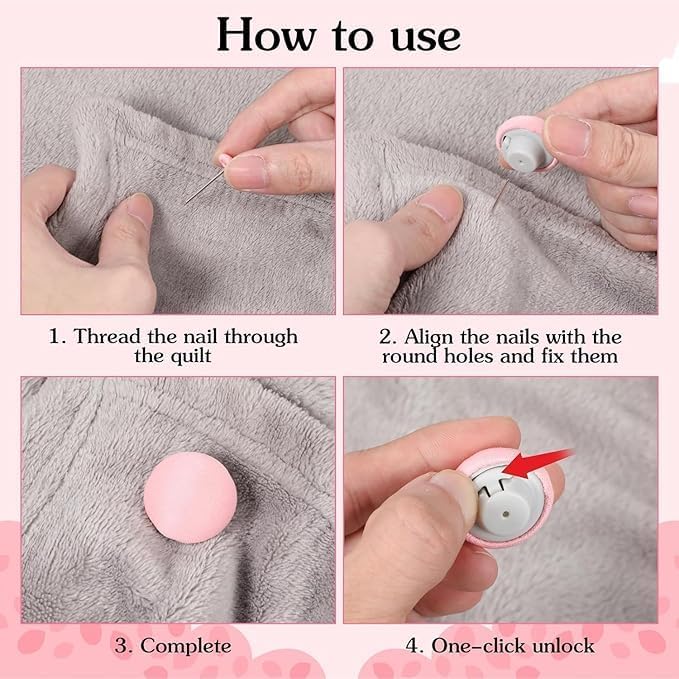 How to use

1. Thread the nail through the quilt

2. Align the nails with the round holes and fix them

3. Complete

4. One-click unlock