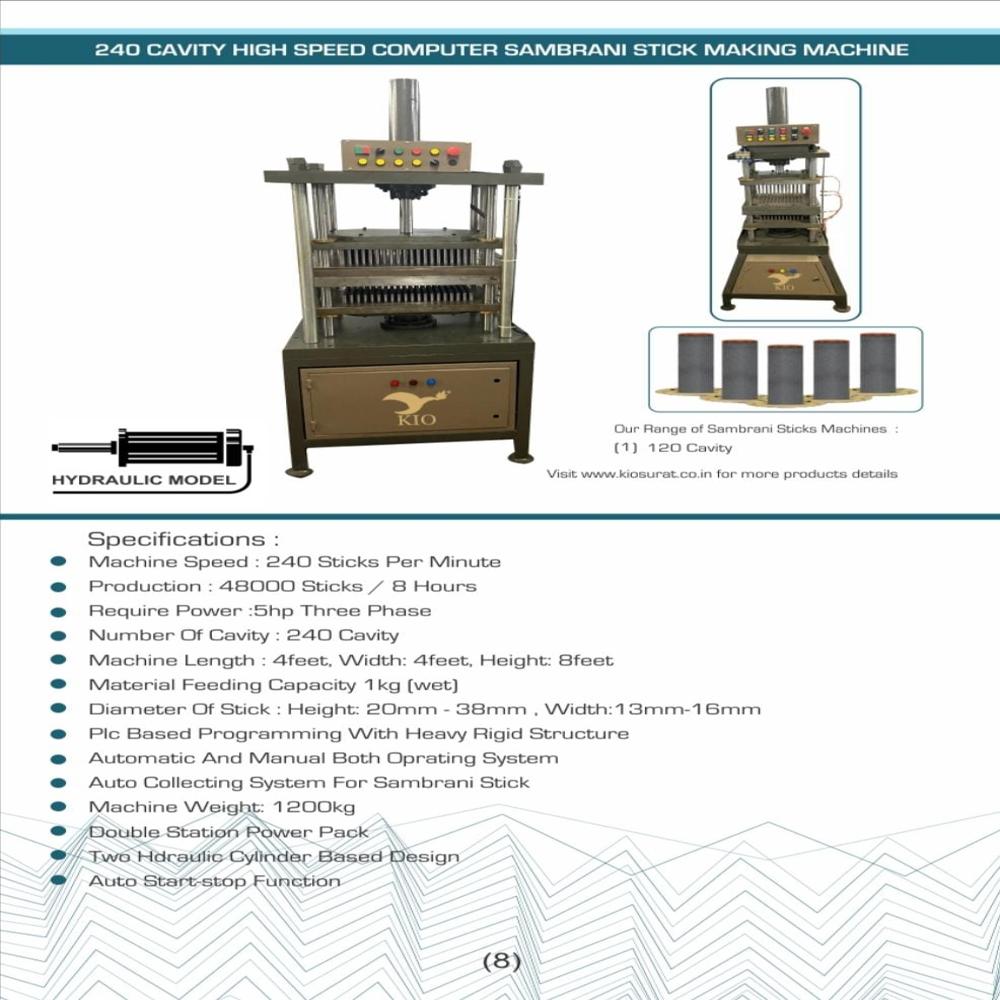 240 CAVITY HIGH SPEED COMPUTER SAMBRANI STICK MAKING MACHINE

KIO

KIO

HYDRAULIC MODEL

Our Range of Sambrani Sticks Machines :
(1) 120 Cavity

Visit www.kiosurat.co.in for more products details

Specifications :

Machine Speed : 240 Sticks Per Minute
Production : 48000 Sticks / 8 Hours
Require Power :5hp Three Phase
Number Of Cavity : 240 Cavity
Machine Length : 4feet, Width: 4feet, Height: 8feet
Material Feeding Capacity 1kg (wet)
Diameter Of Stick : Height: 20mm - 38mm , Width:13mm-16mm
Plc Based Programming With Heavy Rigid Structure
Automatic And Manual Both Oprating System
Auto Collecting System For Sambrani Stick
Machine Weight: 1200kg
Double Station Power Pack
Two Hdraulic Cylinder Based Design
Auto Start-stop Function

(8)