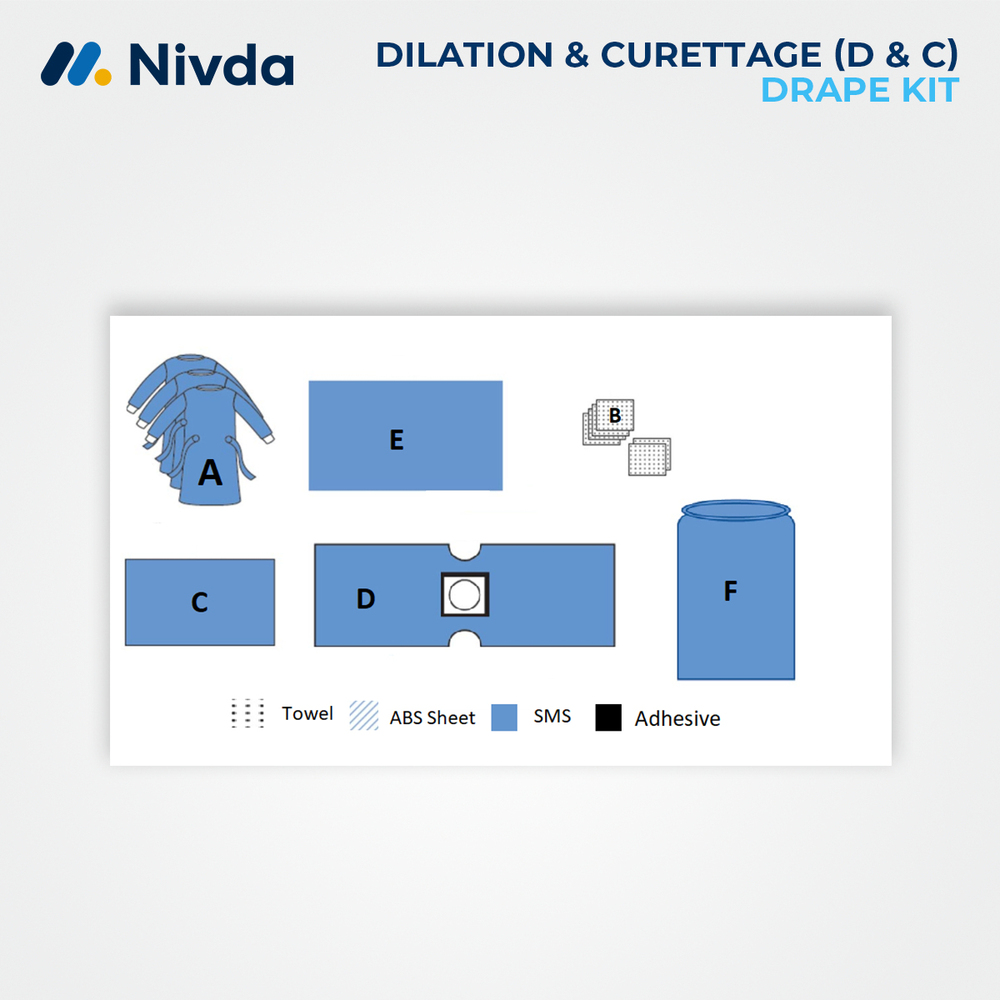 Nivda

DILATION & CURETTAGE (D & C)
DRAPE KIT

A
E
B
C
D
F

Towel ABS Sheet SMS Adhesive