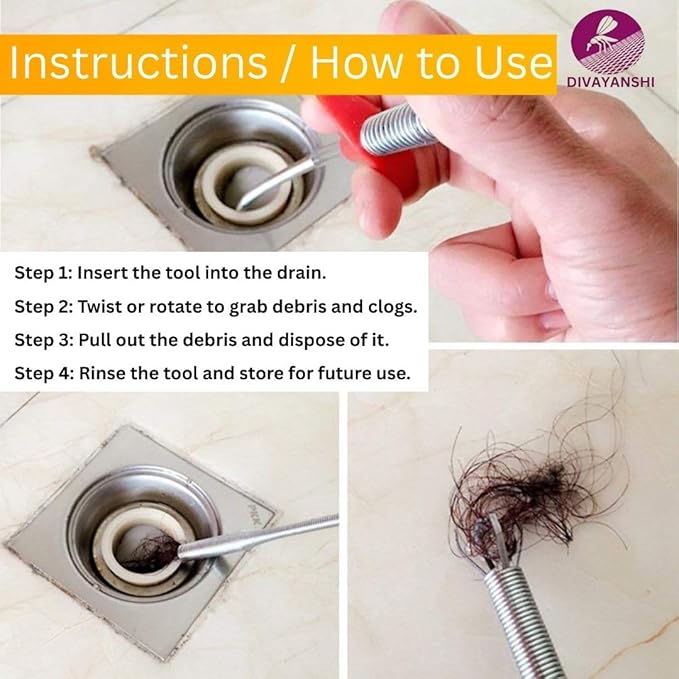 Instructions / How to Use

DIVAYANSHI

Step 1: Insert the tool into the drain.

Step 2: Twist or rotate to grab debris and clogs.

Step 3: Pull out the debris and dispose of it.

Step 4: Rinse the tool and store for future use.