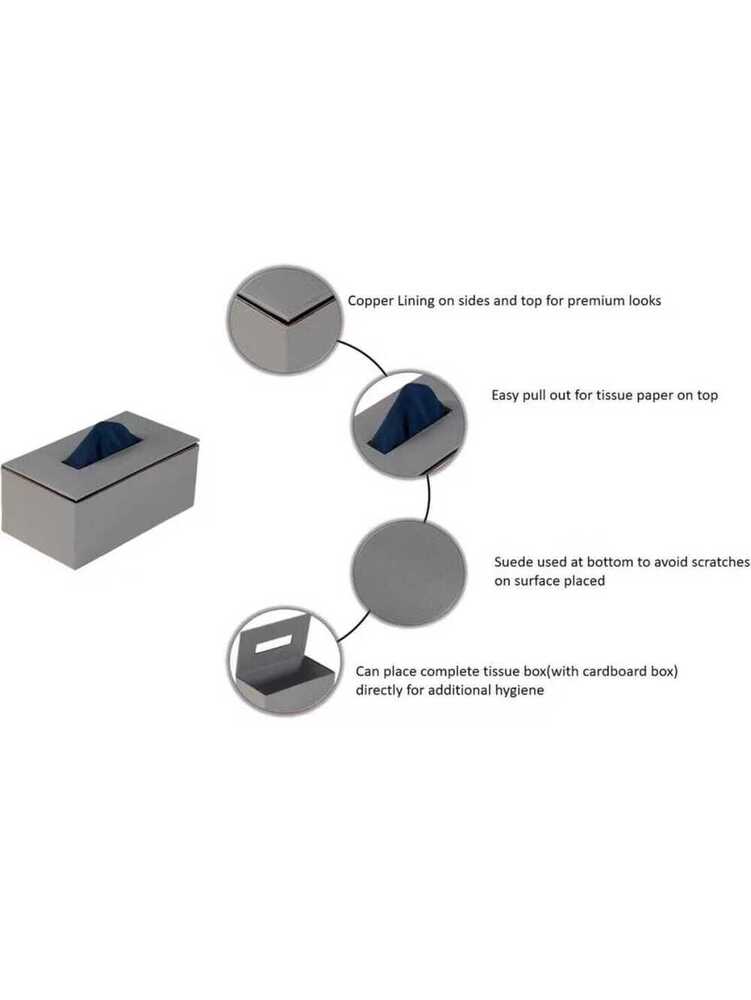 Copper Lining on sides and top for premium looks

Easy pull out for tissue paper on top

Suede used at bottom to avoid scratches on surface placed

Can place complete tissue box(with cardboard box) directly for additional hygiene