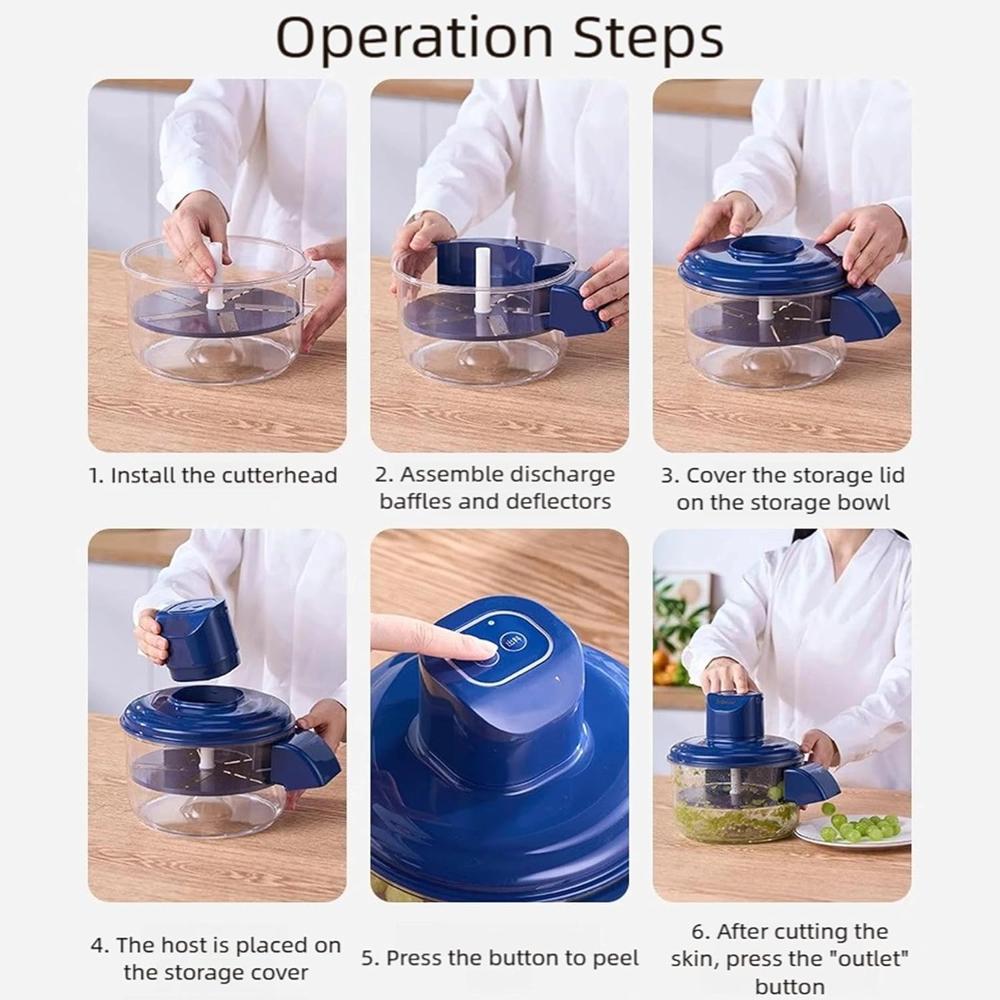 Operation Steps

1. Install the cutterhead

2. Assemble discharge baffles and deflectors

3. Cover the storage lid on the storage bowl

4. The host is placed on the storage cover

5. Press the button to peel

6. After cutting the skin, press the "outlet" button