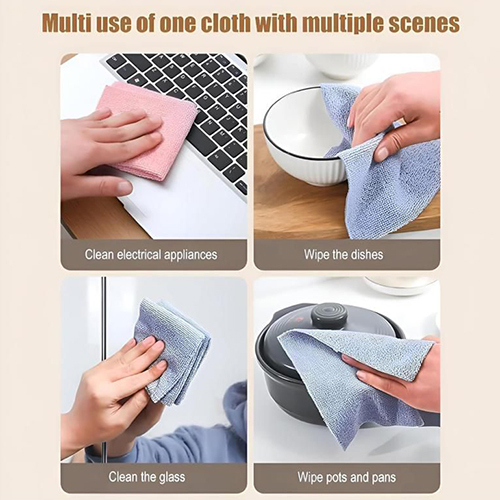 Multi use of one cloth with multiple scenes

Clean electrical appliances

Wipe the dishes

Clean the glass

Wipe pots and pans