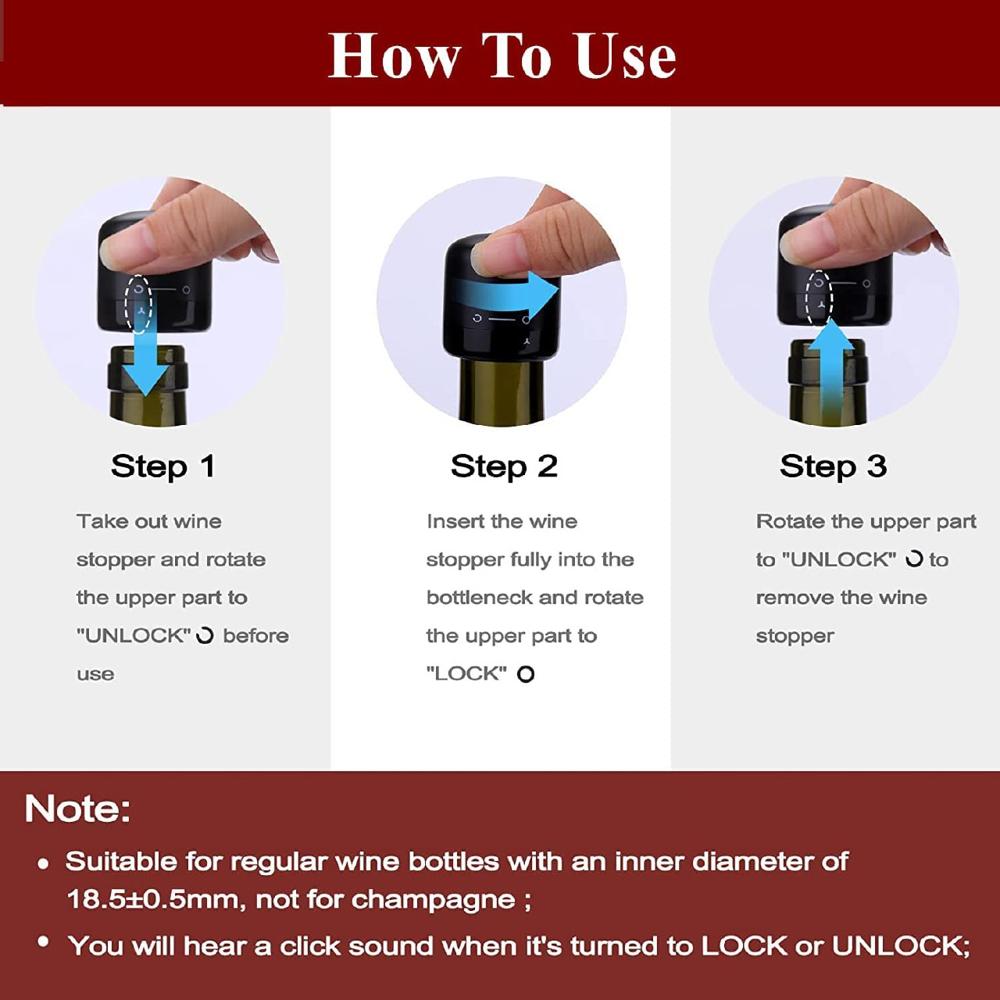 How To Use

Step 1

Take out wine stopper and rotate the upper part to "UNLOCK" before use

Step 2

Insert the wine stopper fully into the bottleneck and rotate the upper part to "LOCK"

Step 3

Rotate the upper part to "UNLOCK" to remove the wine stopper

Note:

• Suitable for regular wine bottles with an inner diameter of 18.5±0.5mm, not for champagne ;

• You will hear a click sound when it's turned to LOCK or UNLOCK;