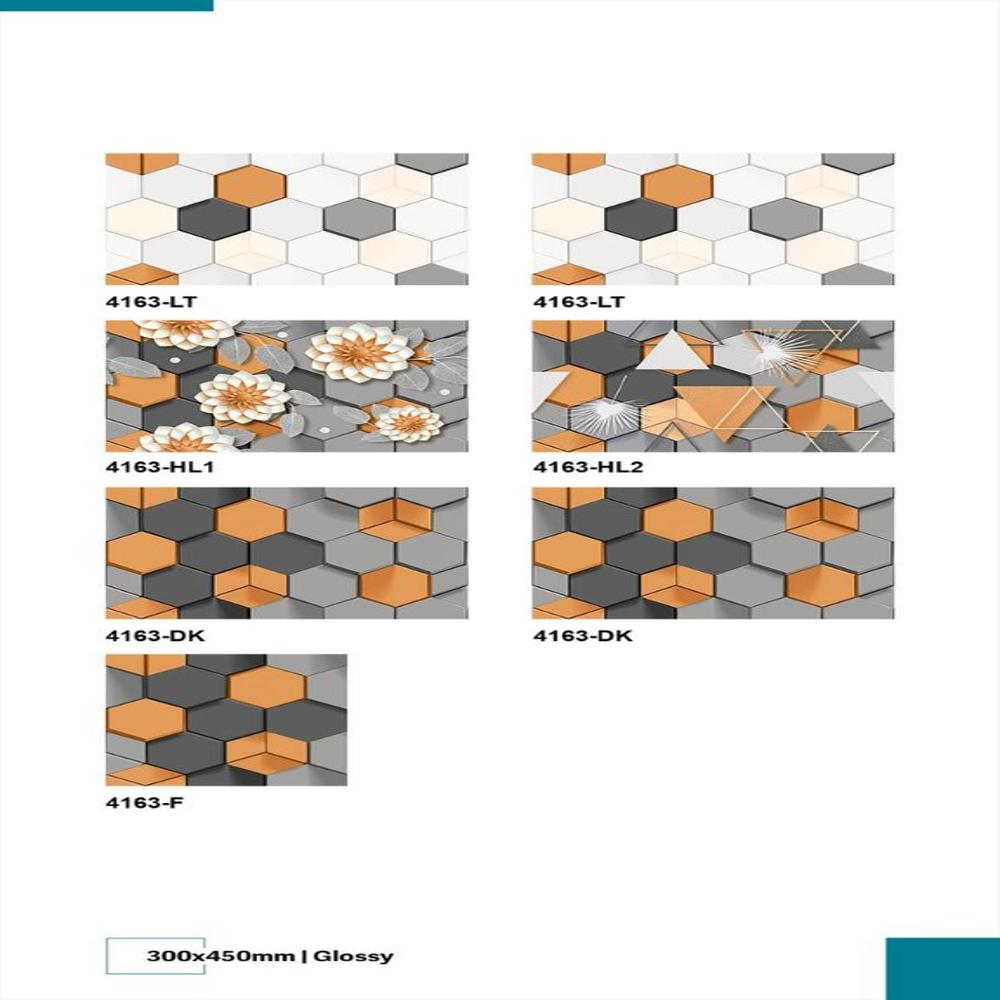 4163-LT

4163-LT

4163-HL1

4163-HL2

4163-DK

4163-DK

4163-F

300x450mm | Glossy