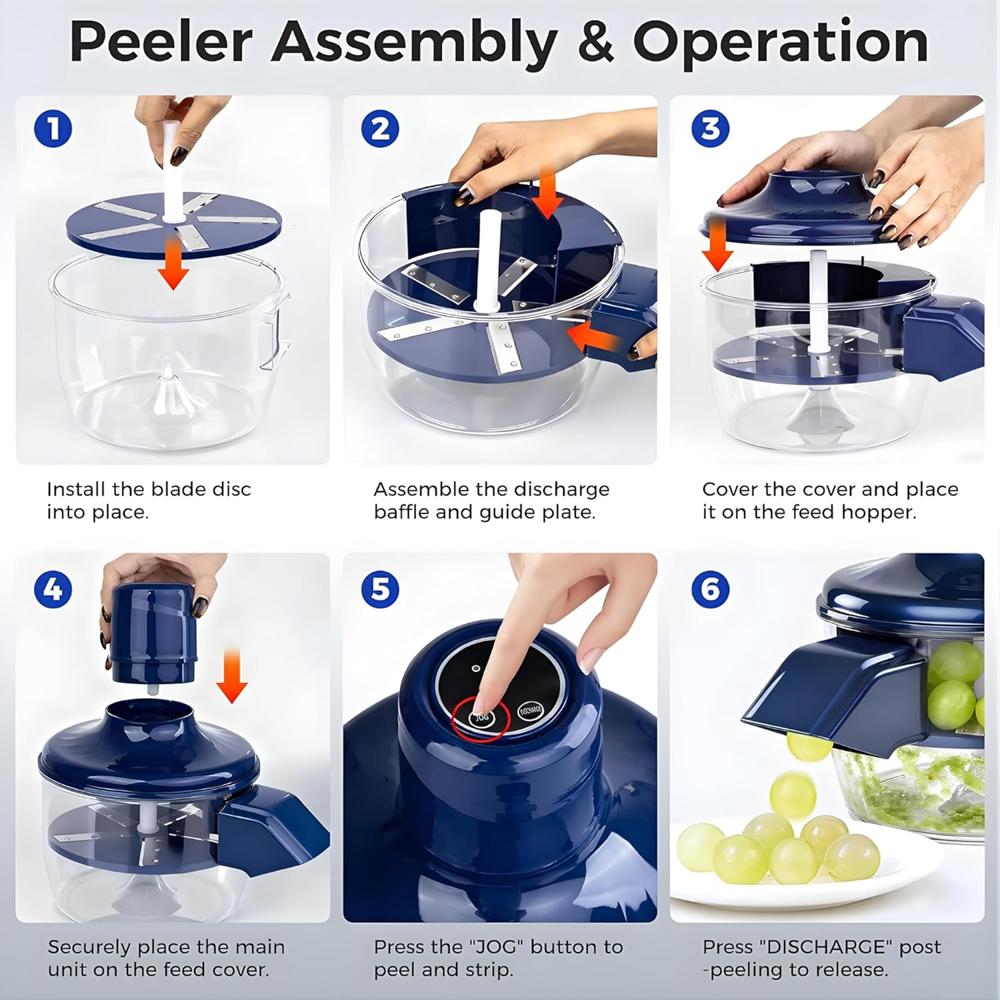 Peeler Assembly & Operation

1

Install the blade disc into place.

2

Assemble the discharge baffle and guide plate.

3

Cover the cover and place it on the feed hopper.

4

Securely place the main unit on the feed cover.

5

JOG

DISCHARGE

Press the "JOG" button to peel and strip.

6

Press "DISCHARGE" post -peeling to release.