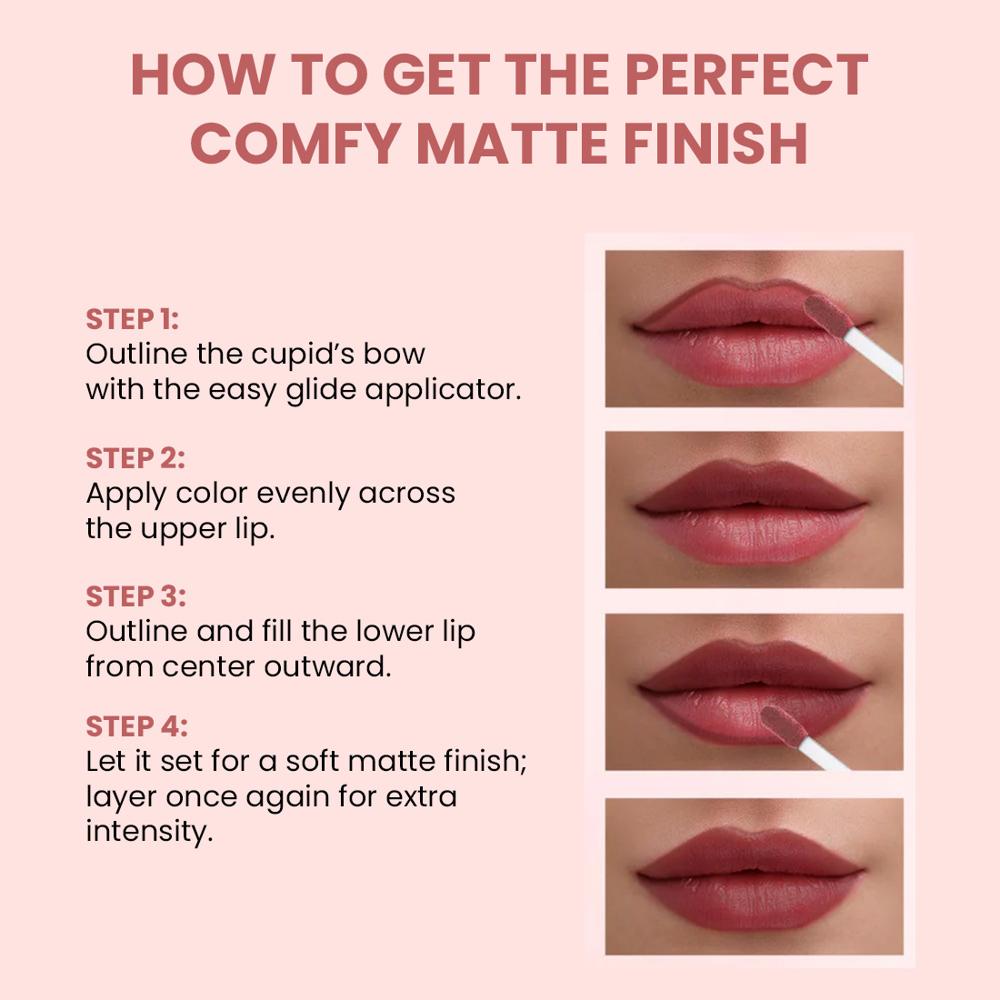 HOW TO GET THE PERFECT COMFY MATTE FINISH

STEP 1:
Outline the cupid's bow with the easy glide applicator.

STEP 2:
Apply color evenly across the upper lip.

STEP 3:
Outline and fill the lower lip from center outward.

STEP 4:
Let it set for a soft matte finish; layer once again for extra intensity.