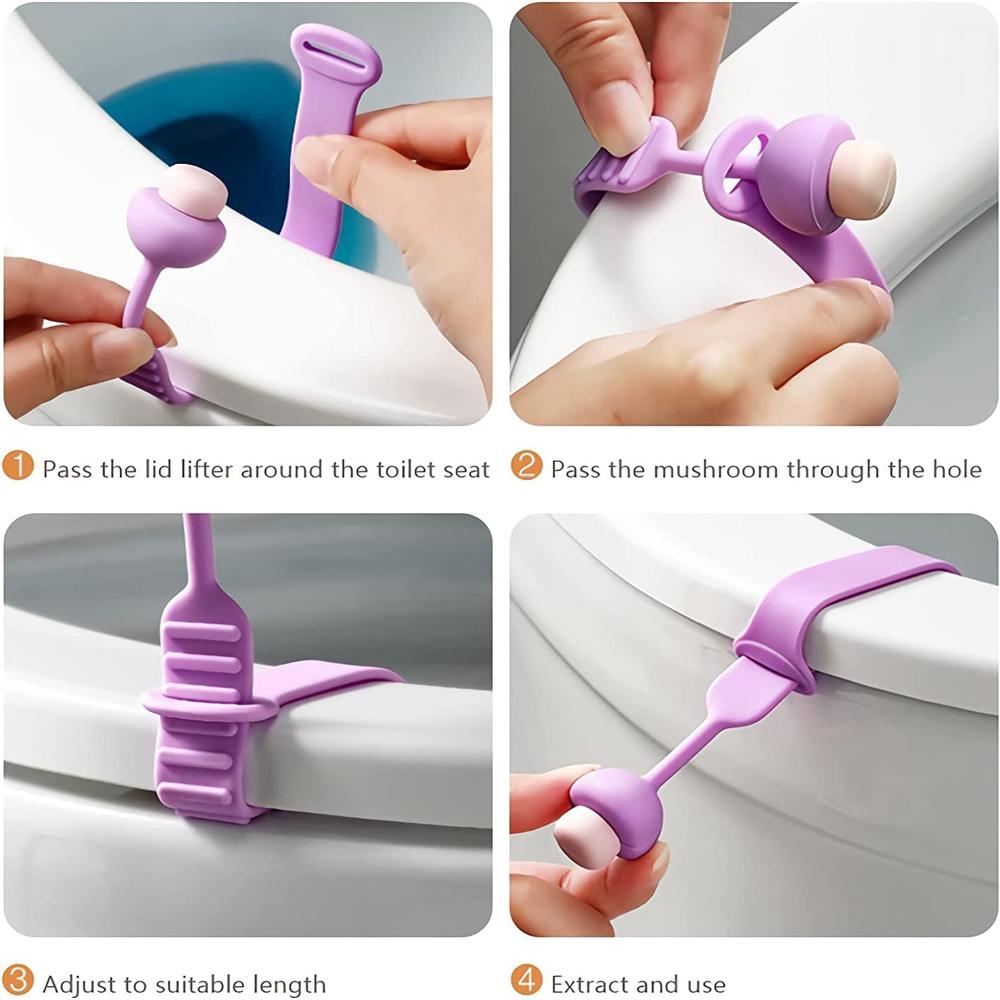 1 Pass the lid lifter around the toilet seat

2 Pass the mushroom through the hole

3 Adjust to suitable length

4 Extract and use