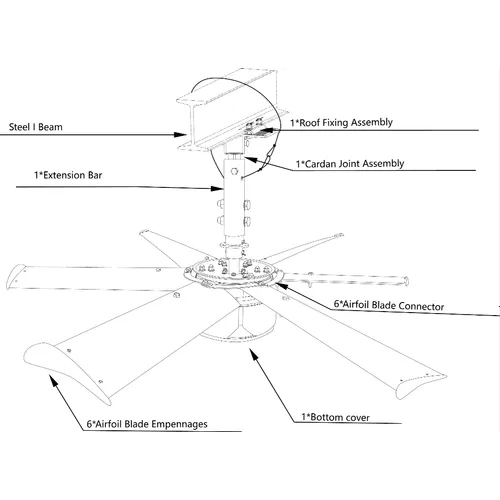 Steel I Beam

1*Roof Fixing Assembly

1*Cardan Joint Assembly

1*Extension Bar

6*Airfoil Blade Connector

6*Airfoil Blade Empennages

1*Bottom cover