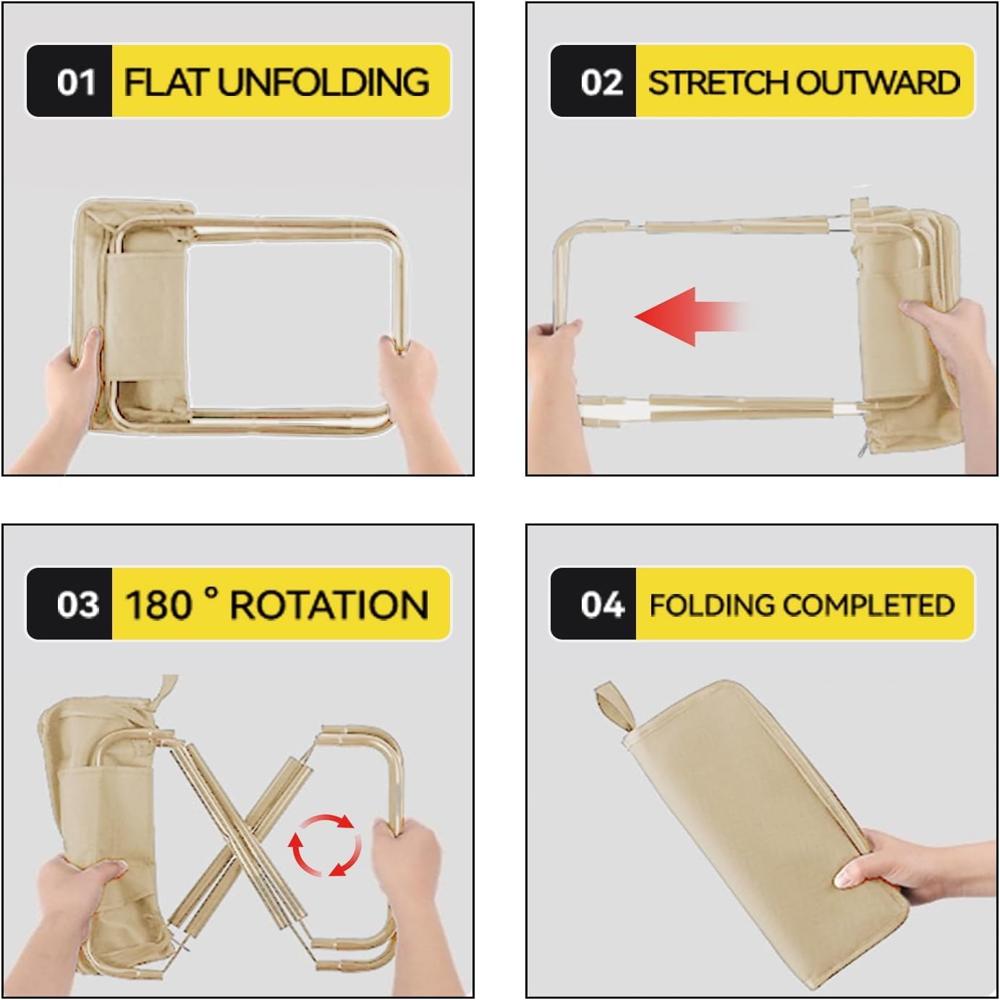 01 FLAT UNFOLDING

02 STRETCH OUTWARD

03 180 ° ROTATION

04 FOLDING COMPLETED