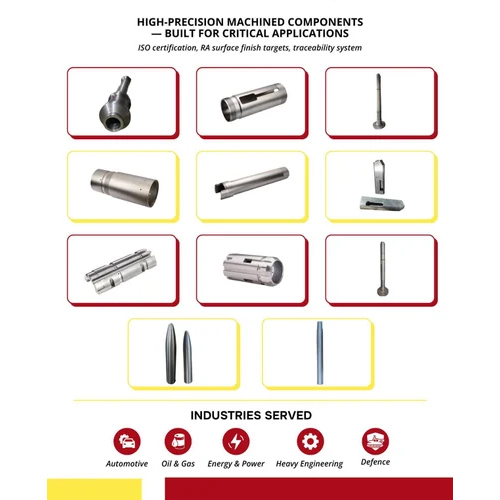 HIGH-PRECISION MACHINED COMPONENTS — BUILT FOR CRITICAL APPLICATIONS

ISO certification, RA surface finish targets, traceability system

INDUSTRIES SERVED

Automotive

Oil & Gas

Energy & Power

Heavy Engineering

Defence