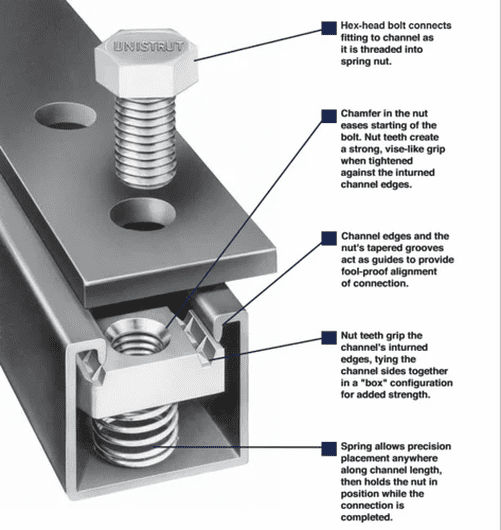 UNISTRUT

Hex-head bolt connects fitting to channel as it is threaded into spring nut.

Chamfer in the nut eases starting of the bolt. Nut teeth create a strong, vise-like grip when tightened against the inturned channel edges.

Channel edges and the nut's tapered grooves act as guides to provide fool-proof alignment of connection.

Nut teeth grip the channel's inturned edges, tying the channel sides together in a "box" configuration for added strength.

Spring allows precision placement anywhere along channel length, then holds the nut in position while the connection is completed.