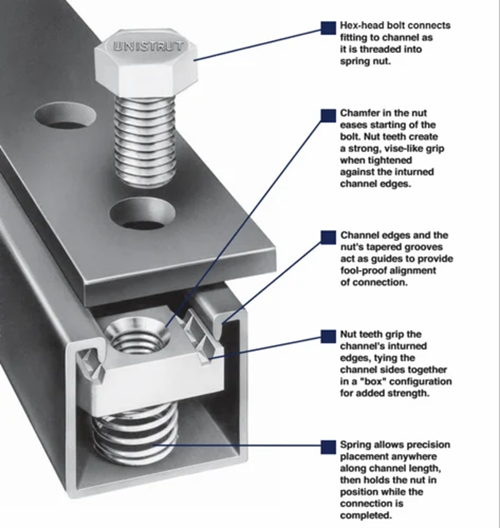 UNISTRUT

Hex-head bolt connects fitting to channel as it is threaded into spring nut.

Chamfer in the nut eases starting of the bolt. Nut teeth create a strong, vise-like grip when tightened against the inturned channel edges.

Channel edges and the nut's tapered grooves act as guides to provide fool-proof alignment of connection.

Nut teeth grip the channel's inturned edges, tying the channel sides together in a "box" configuration for added strength.

Spring allows precision placement anywhere along channel length, then holds the nut in position while the connection is completed.